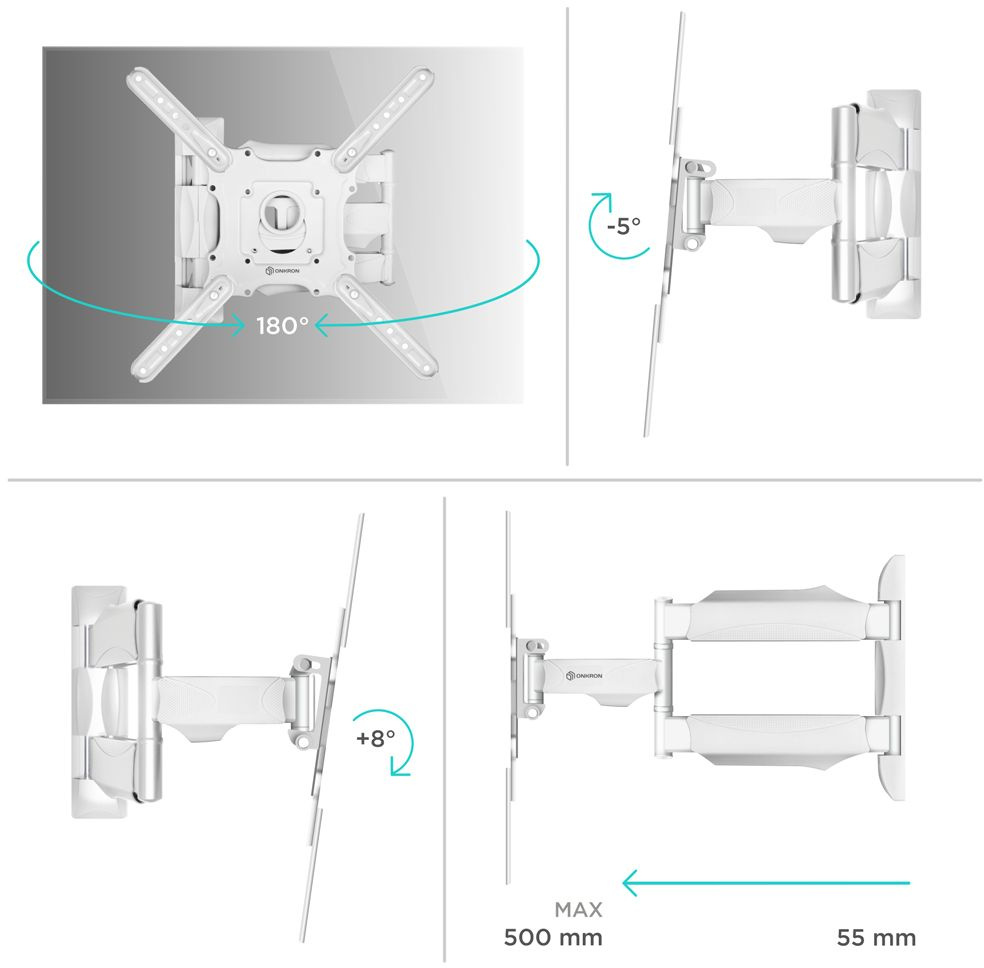 ONKRON

180°

-5°

+8°

ONKRON

MAX
500 mm

55 mm