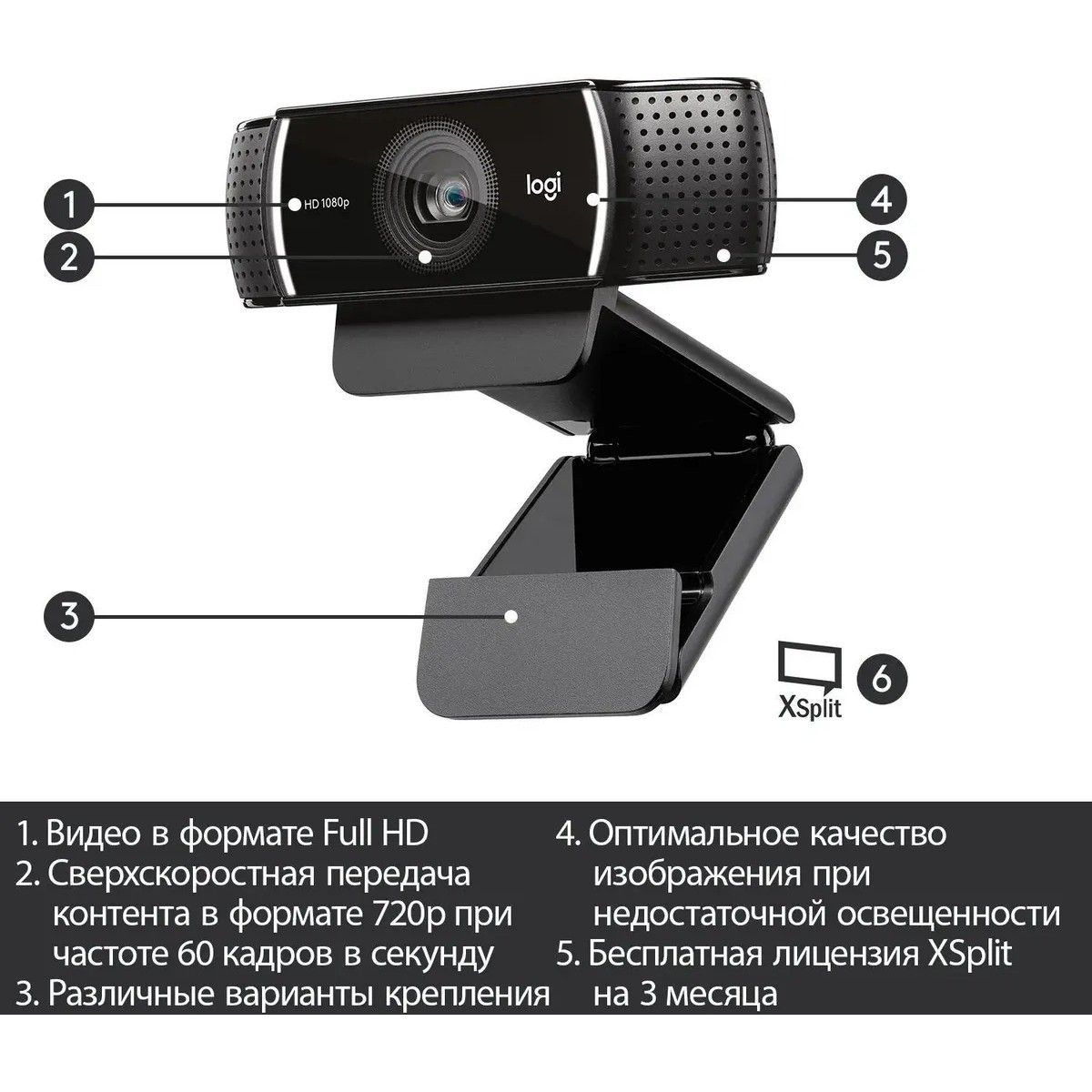 1

HD 1080p

logi

4

2

5

3

XSplit

6

1. Видео в формате Full HD
2. Сверхскоростная передача контента в формате 720p при частоте 60 кадров в секунду
3. Различные варианты крепления

4. Оптимальное качество изображения при недостаточной освещенности
5. Бесплатная лицензия XSplit на 3 месяца