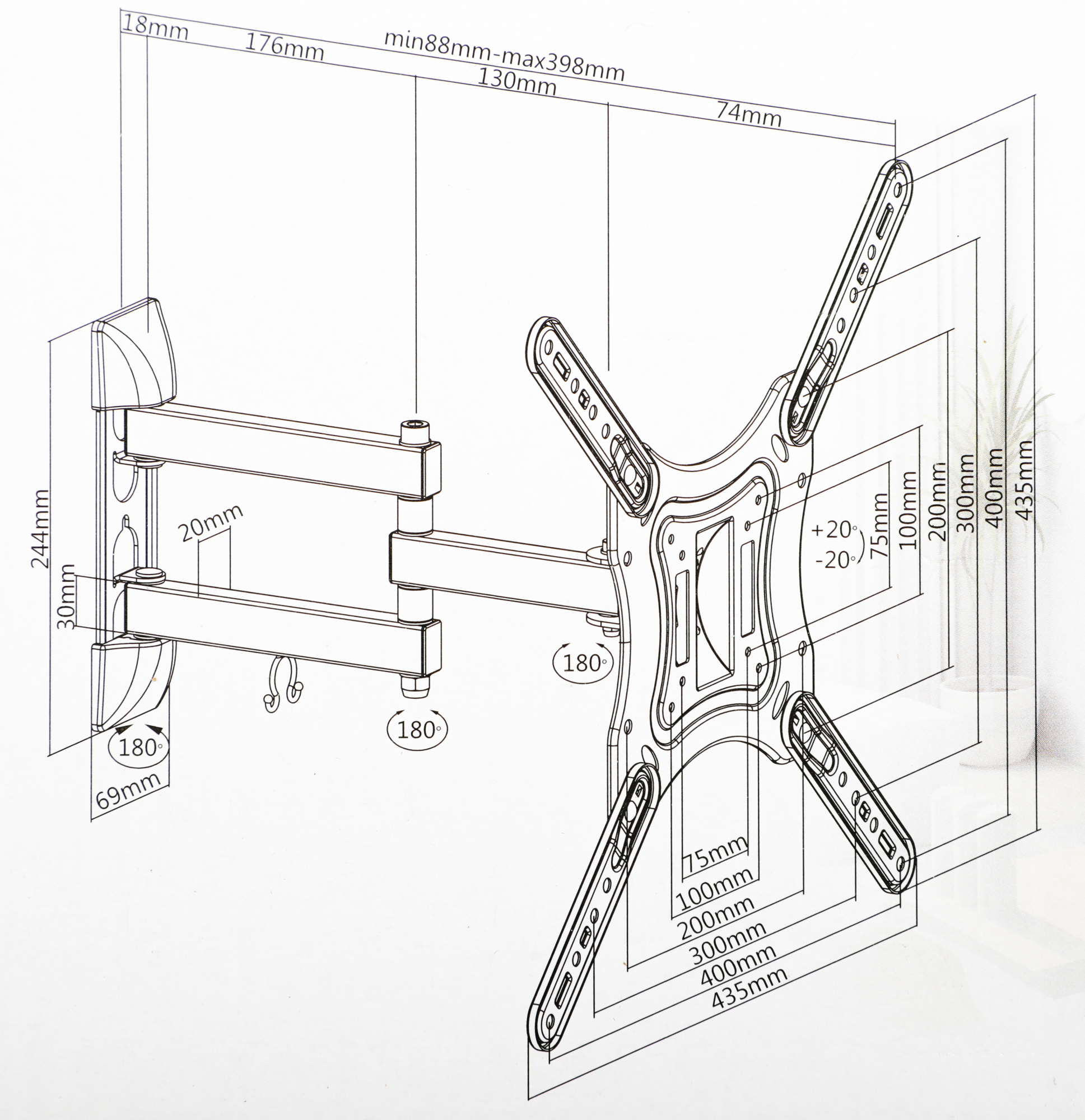 18mm
176mm
min88mm-max398mm
130mm
74mm
244mm
20mm
30mm
180°
69mm
180°
180°
+20°
-20°
75mm
100mm
200mm
300mm
400mm
435mm
75mm
100mm
200mm
300mm
400mm
435mm