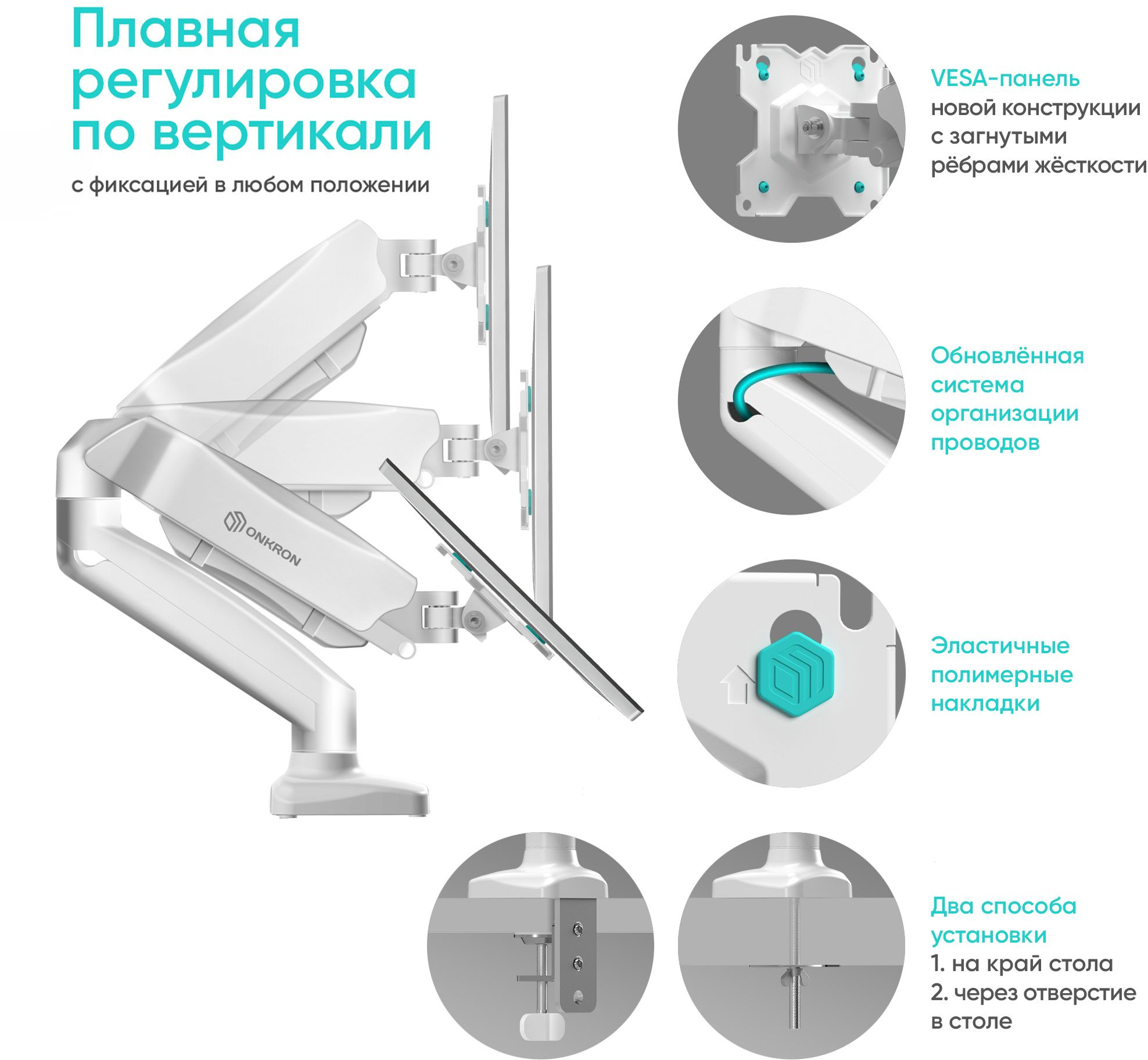 Плавная регулировка по вертикали

с фиксацией в любом положении

ONKRON

VESA-панель новой конструкции с загнутыми рёбрами жёсткости

Обновлённая система организации проводов

Эластичные полимерные накладки

Два способа установки
1. на край стола
2. через отверстие в столе