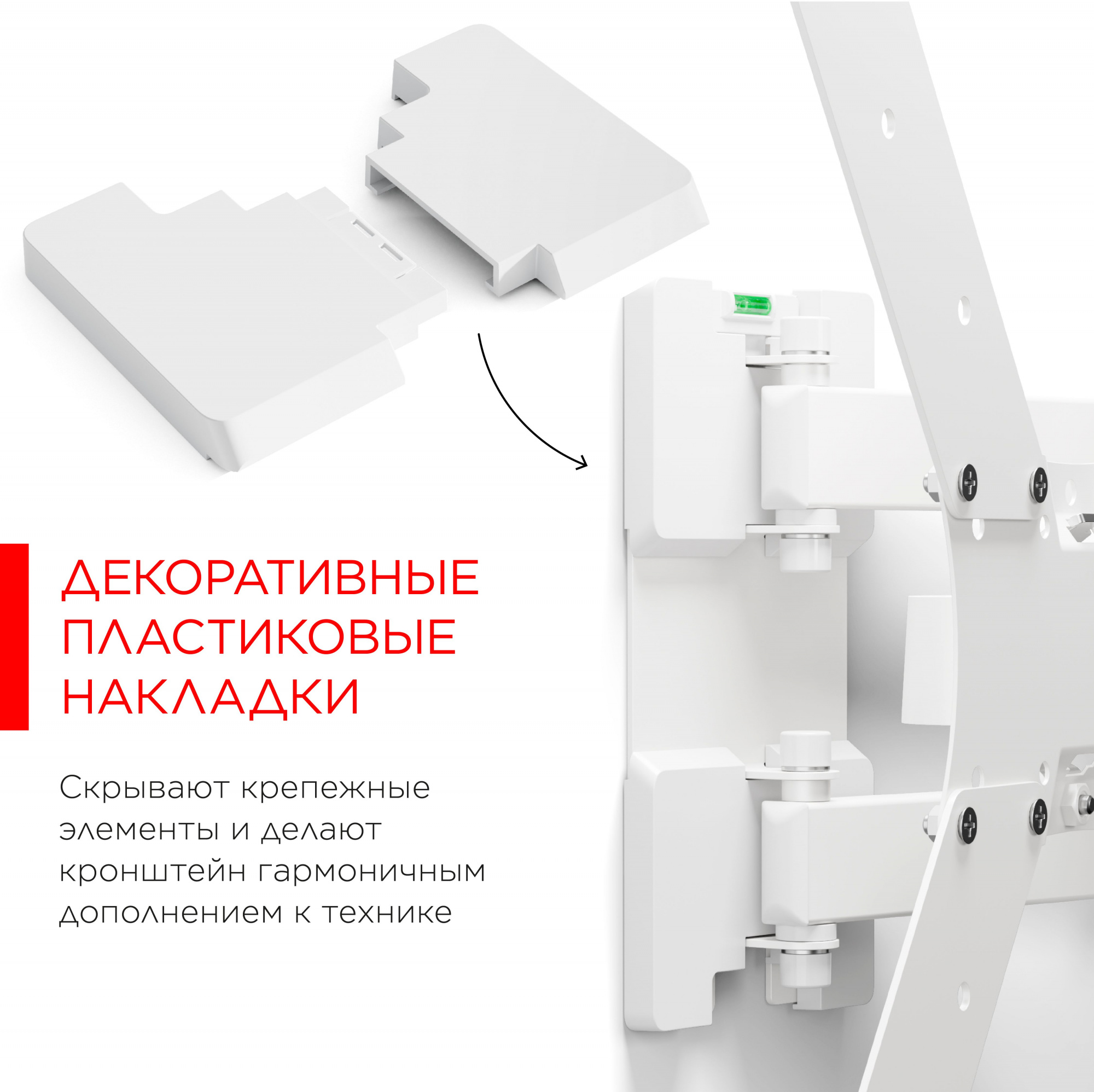 ДЕКОРАТИВНЫЕ ПЛАСТИКОВЫЕ НАКЛАДКИ

Скрывают крепежные элементы и делают кронштейн гармоничным дополнением к технике