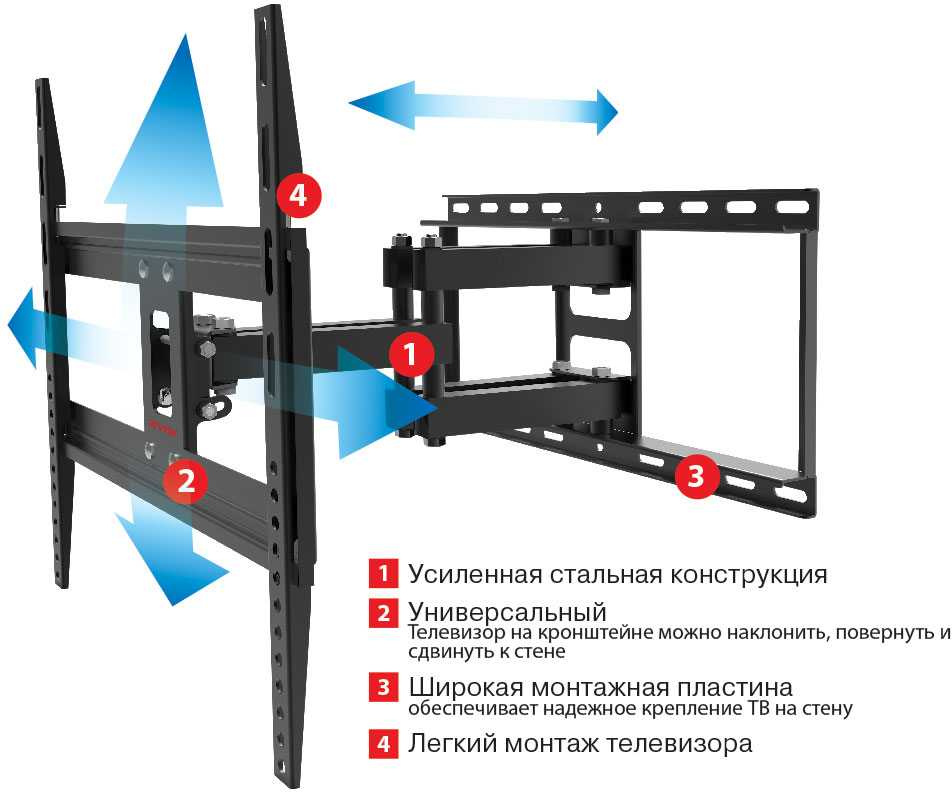 4

1

2

3

1 Усиленная стальная конструкция

2 Универсальный
Телевизор на кронштейне можно наклонить, повернуть и сдвинуть к стене

3 Широкая монтажная пластина
обеспечивает надежное крепление ТВ на стену

4 Легкий монтаж телевизора