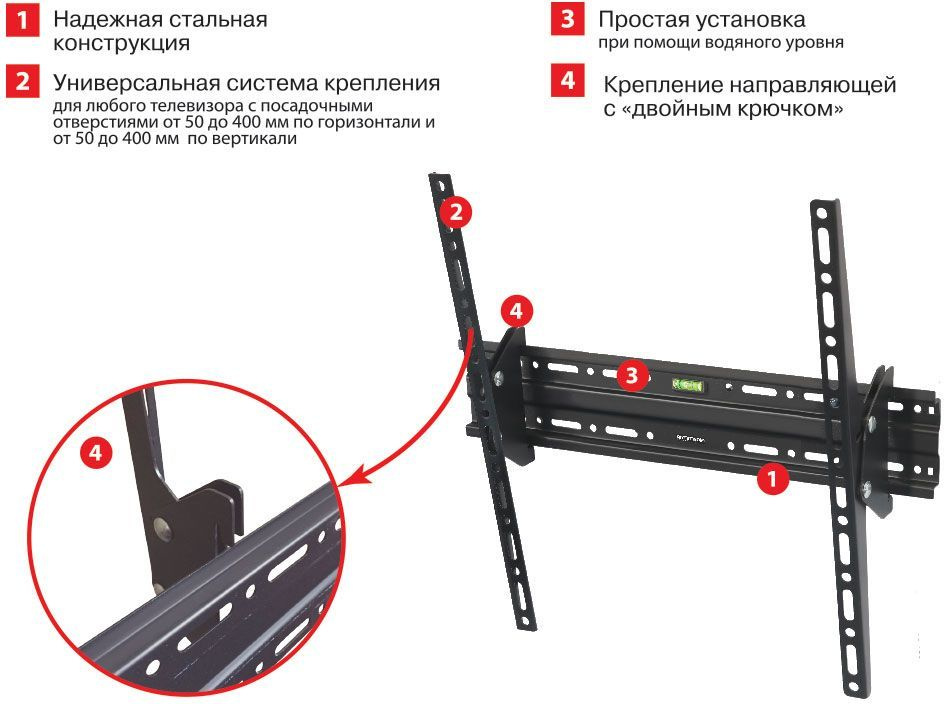 1 Надежная стальная конструкция

2 Универсальная система крепления
для любого телевизора с посадочными отверстиями от 50 до 400 мм по горизонтали и от 50 до 400 мм по вертикали

3 Простая установка
при помощи водяного уровня

4 Крепление направляющей с «двойным крючком»

2

4

3

1

4