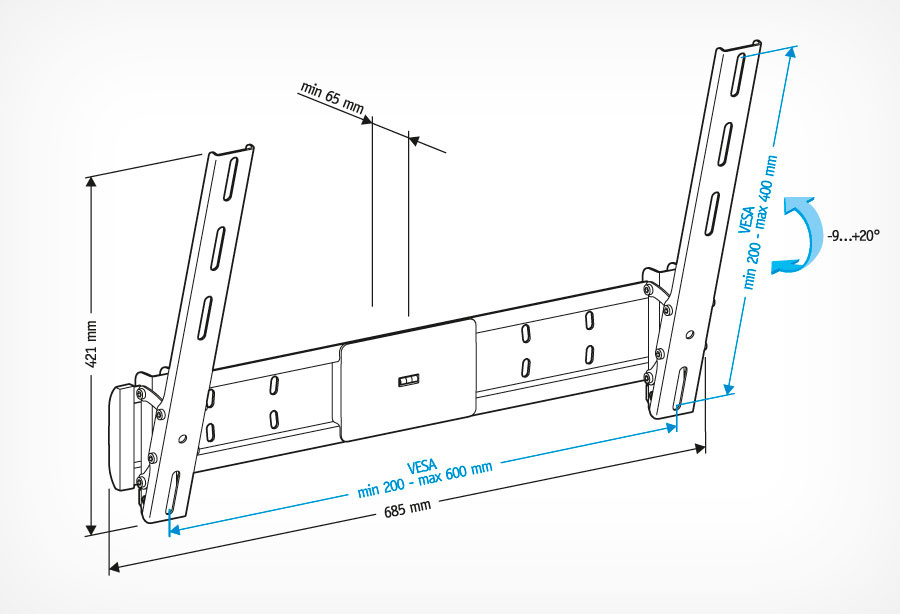 min 65 mm

421 mm

VESA
min 200 - max 400 mm

-9...+20°

VESA
min 200 - max 600 mm

685 mm