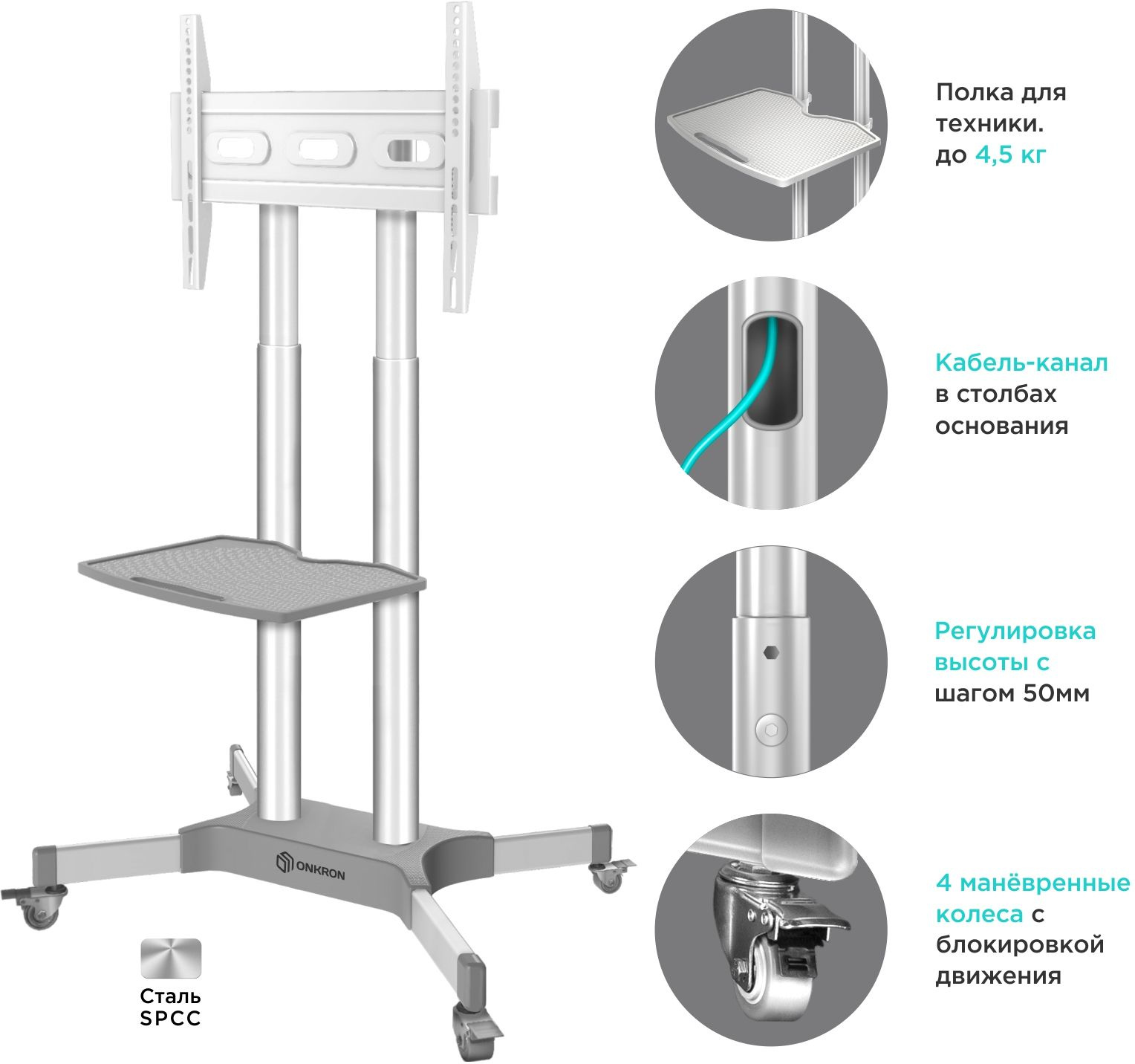 ONKRON

Сталь SPCC

Полка для техники. до 4,5 кг

Кабель-канал в столбах основания

Регулировка высоты с шагом 50мм

4 манёвренные колеса с блокировкой движения