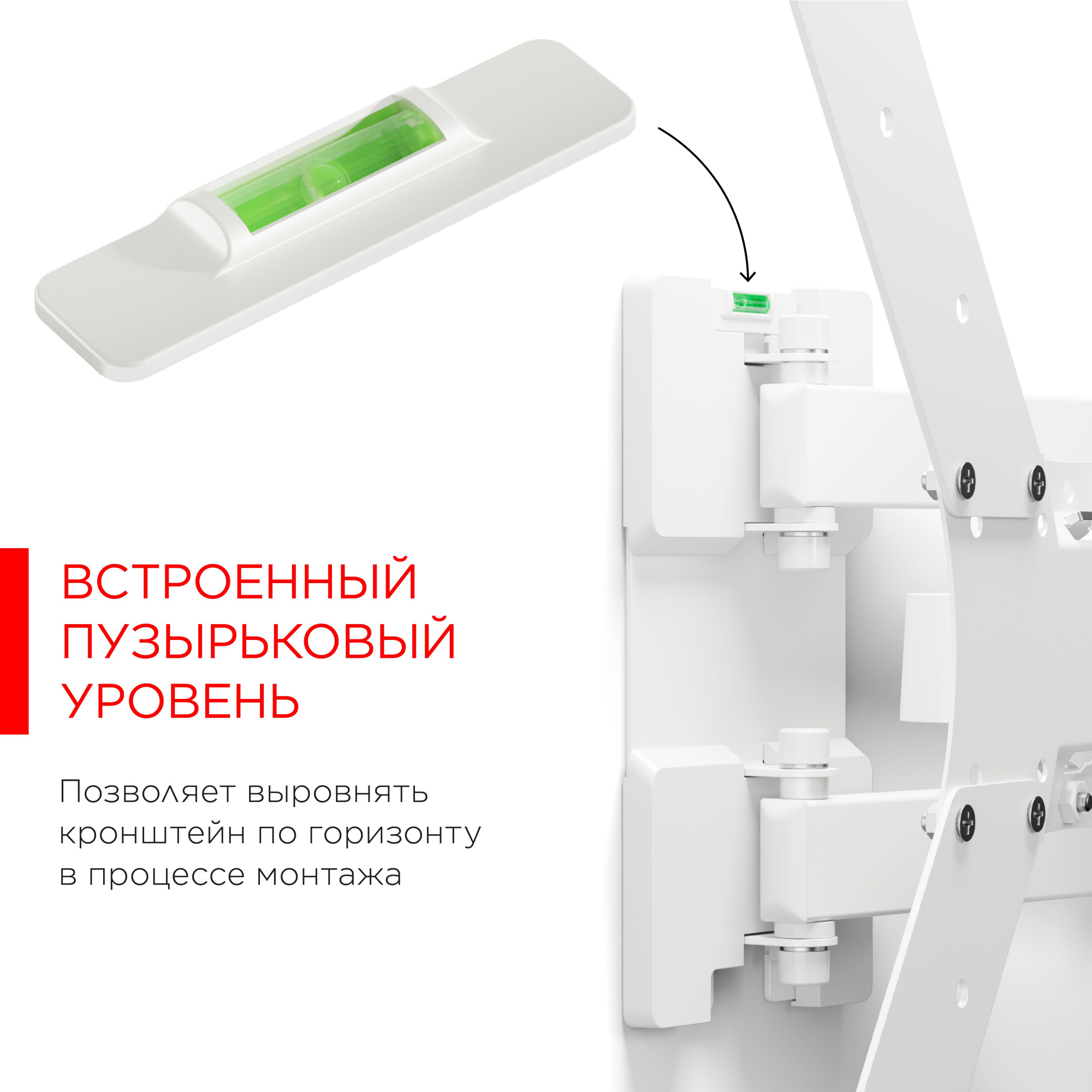 ВСТРОЕННЫЙ ПУЗЫРЬКОВЫЙ УРОВЕНЬ

Позволяет выровнять кронштейн по горизонту в процессе монтажа