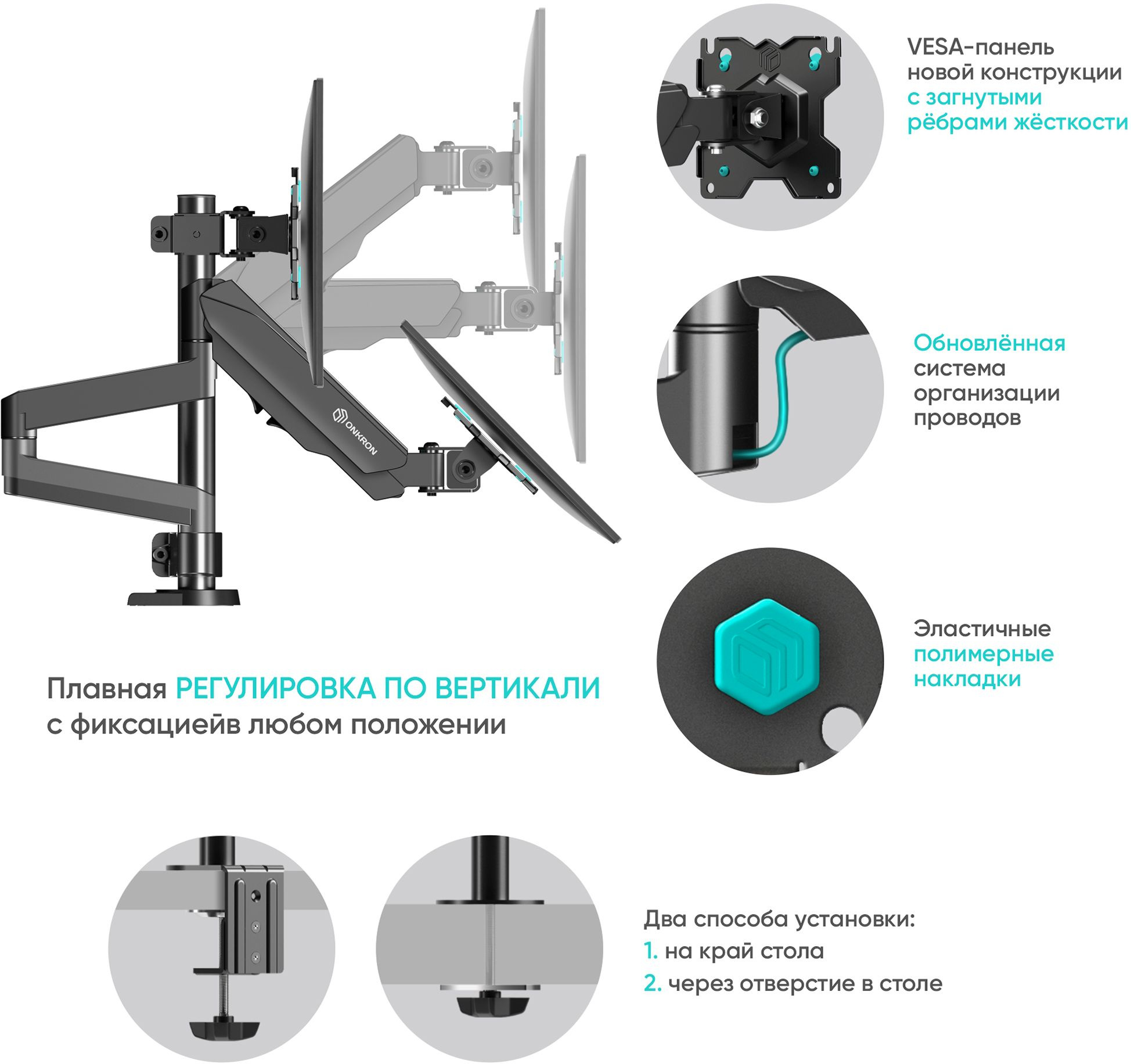 ONKRON

VESA-панель новой конструкции с загнутыми рёбрами жёсткости

Обновлённая система организации проводов

Эластичные полимерные накладки

Плавная РЕГУЛИРОВКА ПО ВЕРТИКАЛИ с фиксациейв любом положении

Два способа установки:
1. на край стола
2. через отверстие в столе