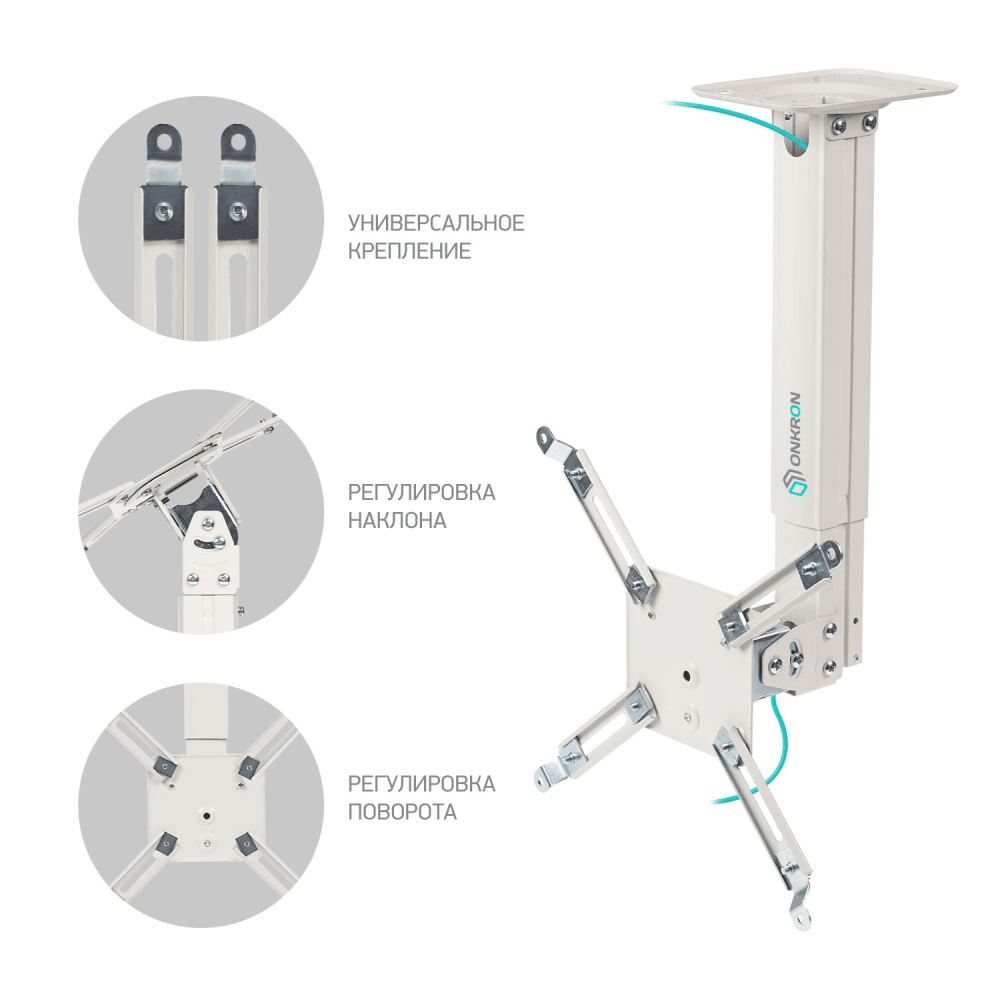 УНИВЕРСАЛЬНОЕ КРЕПЛЕНИЕ

РЕГУЛИРОВКА НАКЛОНА

РЕГУЛИРОВКА ПОВОРОТА

ONKRON