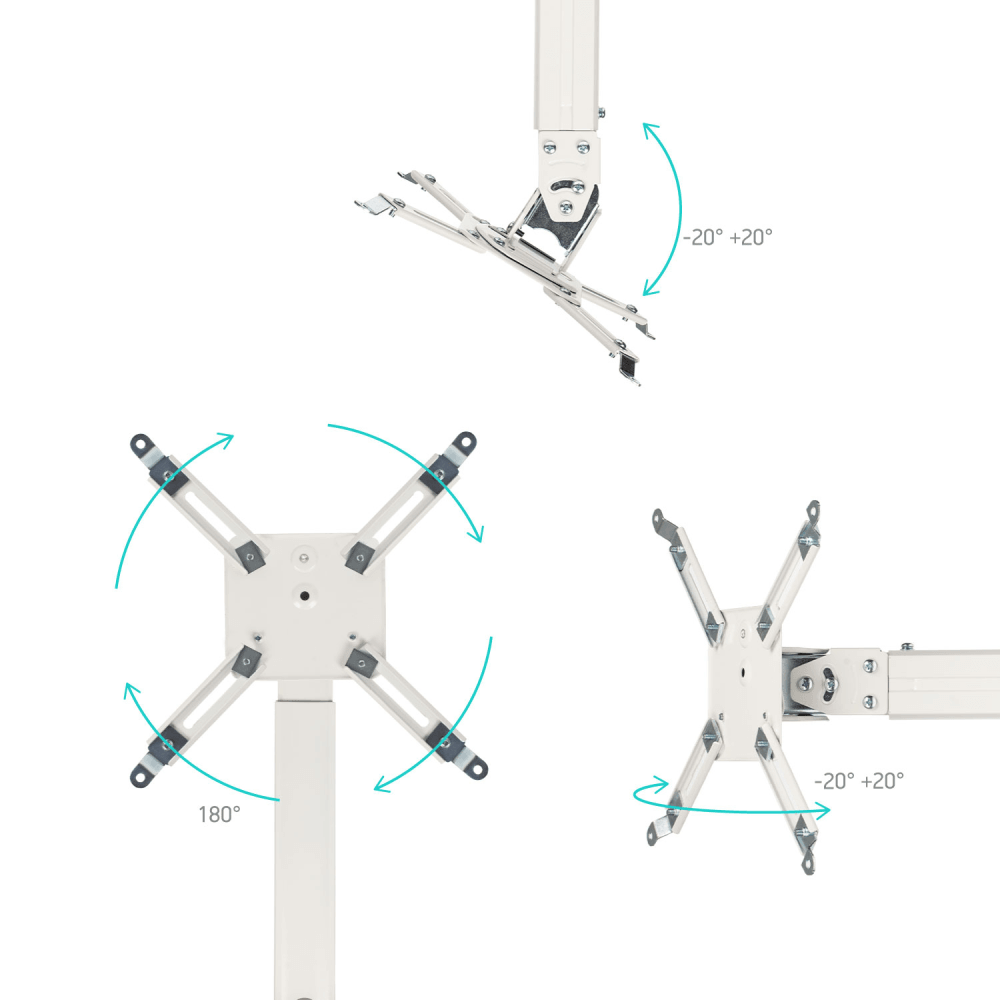 -20° +20°

180°

-20° +20°