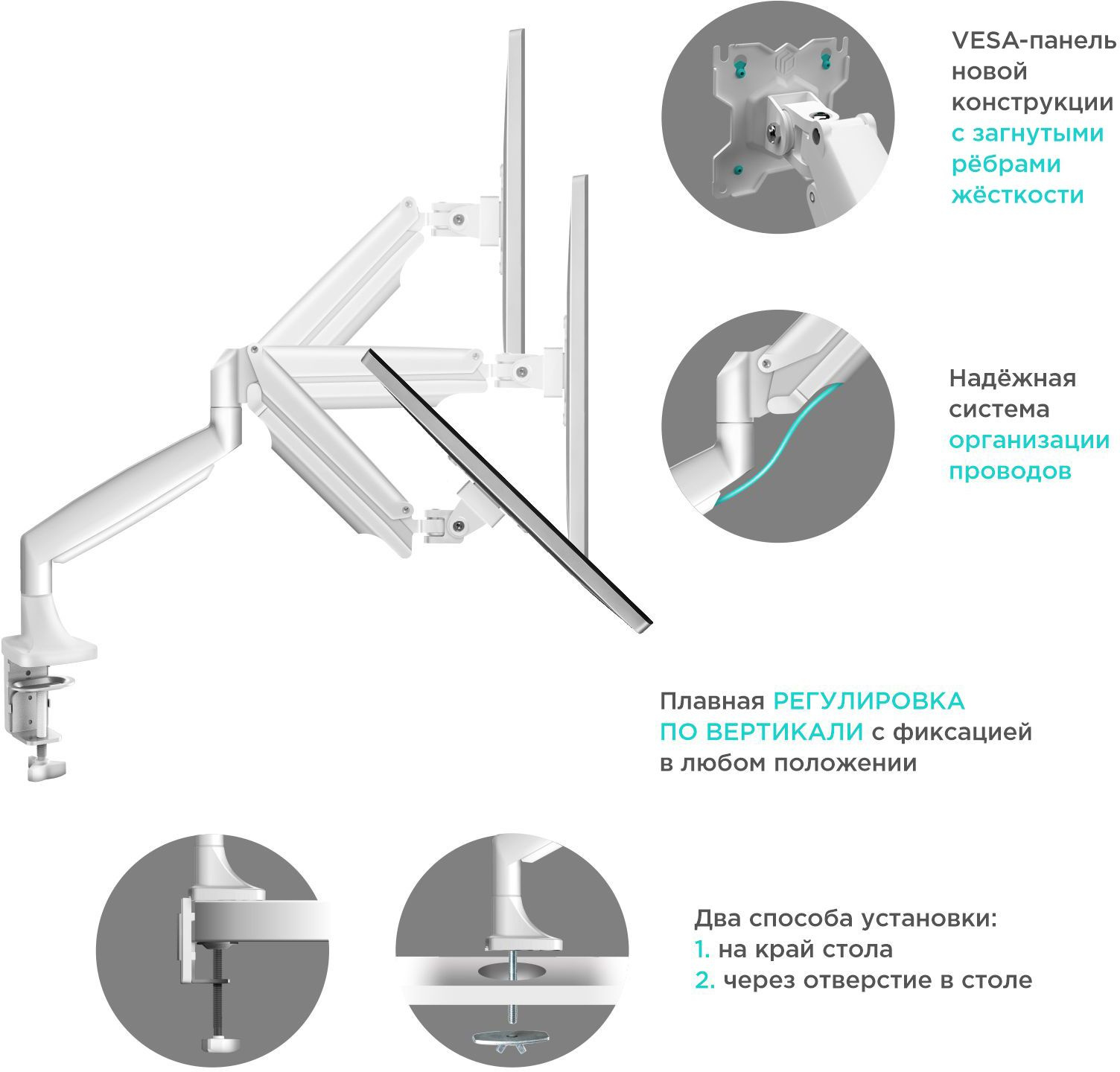 VESA-панель новой конструкции с загнутыми рёбрами жёсткости

Надёжная система организации проводов

Плавная РЕГУЛИРОВКА ПО ВЕРТИКАЛИ с фиксацией в любом положении

Два способа установки:
1. на край стола
2. через отверстие в столе