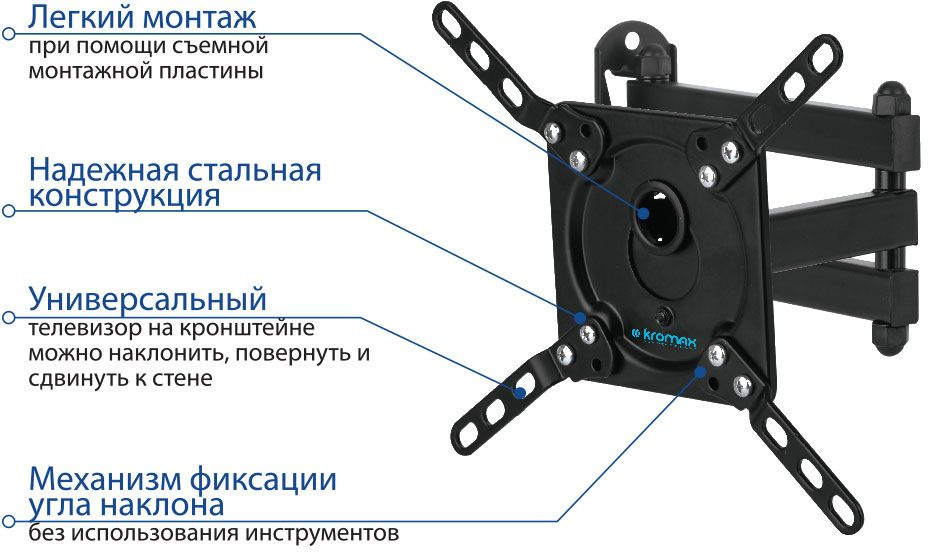 Легкий монтаж
при помощи съемной монтажной пластины

Надежная стальная конструкция

Универсальный
телевизор на кронштейне можно наклонить, повернуть и сдвинуть к стене

Механизм фиксации угла наклона
без использования инструментов

kromax